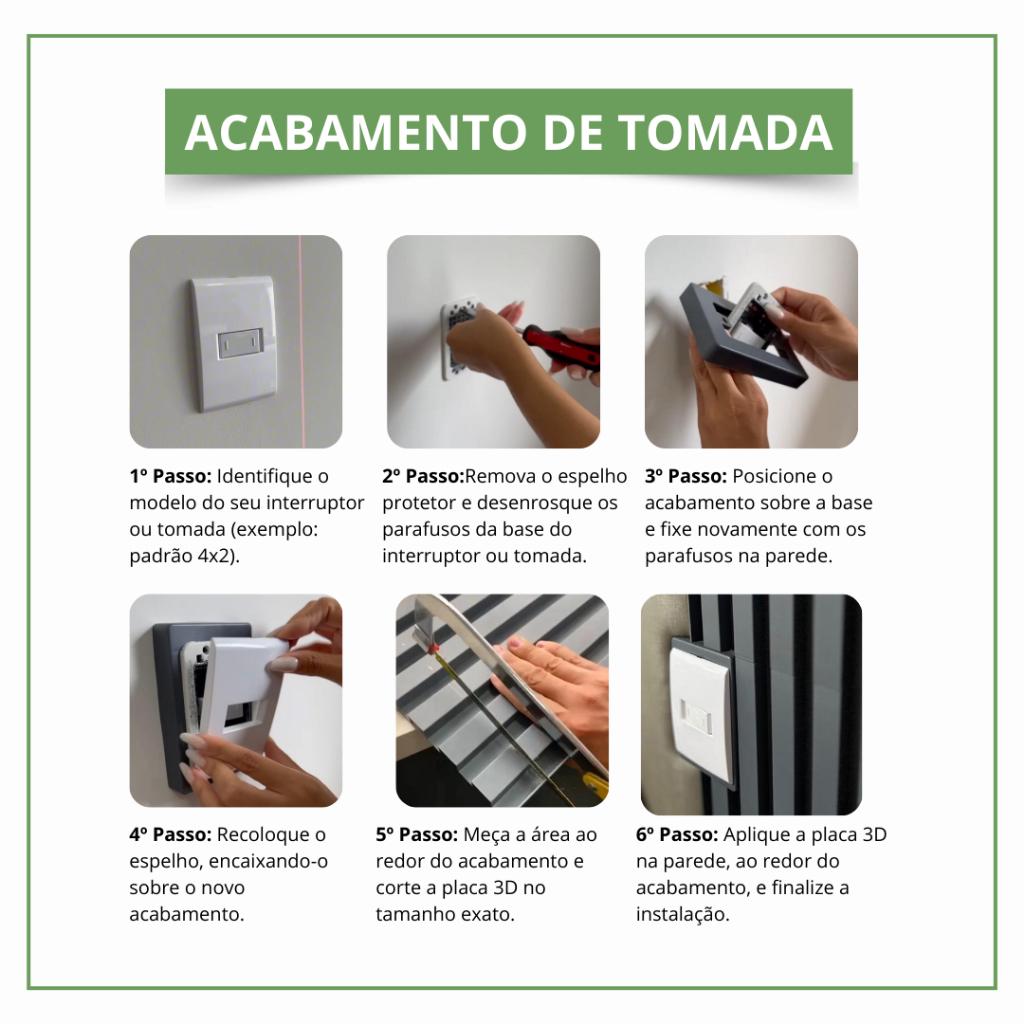 ACABAMENTO DE TOMADA

1º Passo: Identifique o modelo do seu interruptor ou tomada (exemplo: padrão 4x2).

2º Passo:Remova o espelho protetor e desenrosque os parafusos da base do interruptor ou tomada.

3º Passo: Posicione o acabamento sobre a base e fixe novamente com os parafusos na parede.

4º Passo: Recoloque o espelho, encaixando-o sobre o novo acabamento.

5º Passo: Meça a área ao redor do acabamento e corte a placa 3D no tamanho exato.

6º Passo: Aplique a placa 3D na parede, ao redor do acabamento, e finalize a instalação.